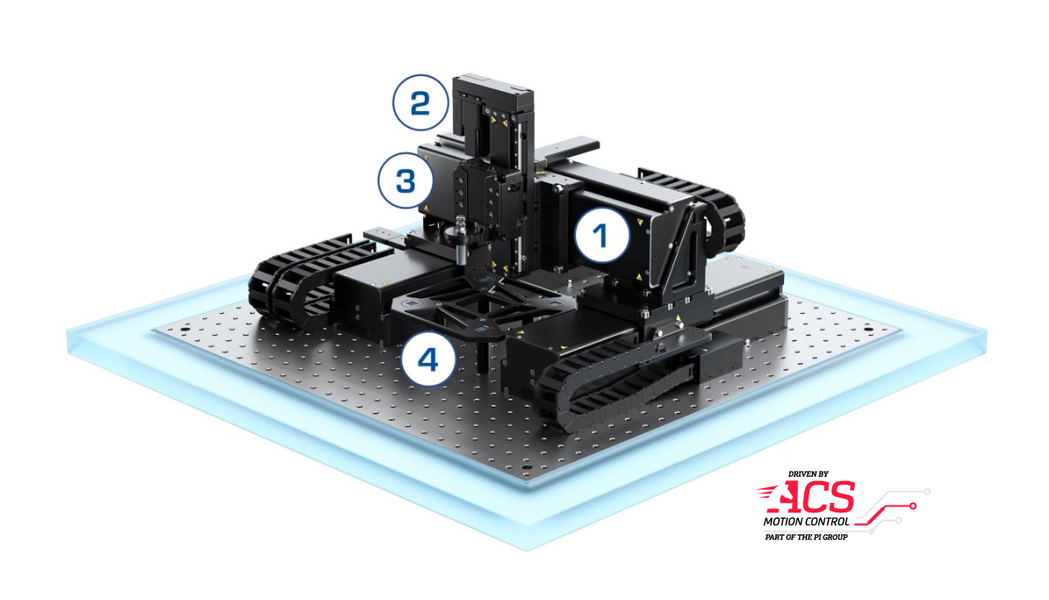 2

3

1

4

DRIVEN BY
ACS
MOTION CONTROL
PART OF THE PI GROUP